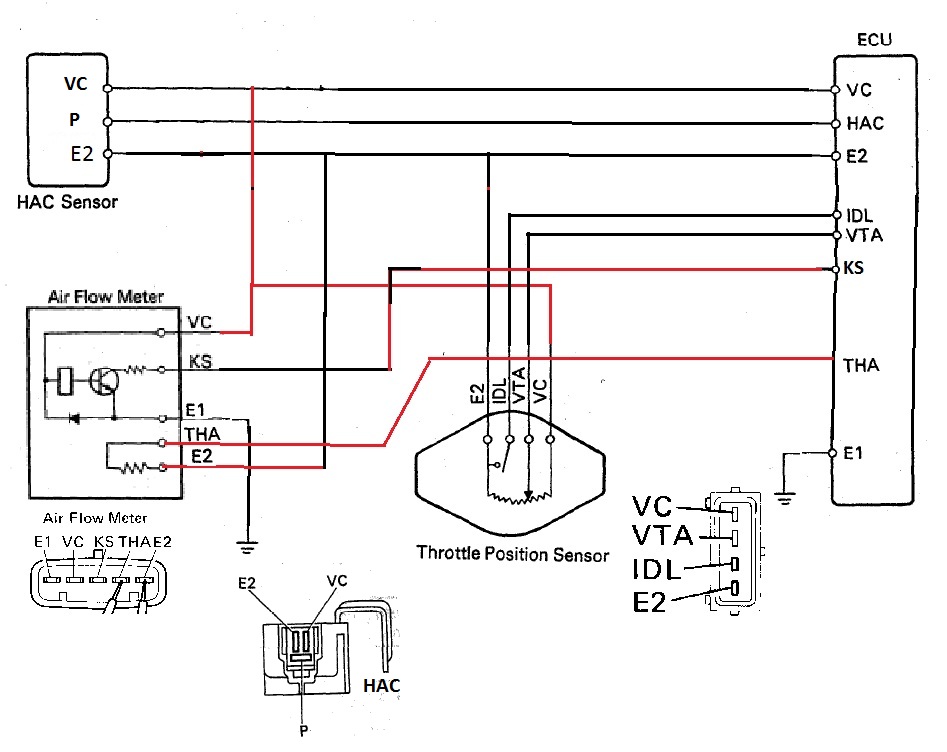 ECU
VC
P
E2
HAC Sensor
VC
HAC
E2
IDL
VTA
KS
THA
E1
Air Flow Meter
VC
KS
E1
THA
E2
E2
IDL
VTA
VC
Throttle Position Sensor
Air Flow Meter
E1 VC KS THA E2
E2
VC
HAC
P
VC
VTA
IDL
E2