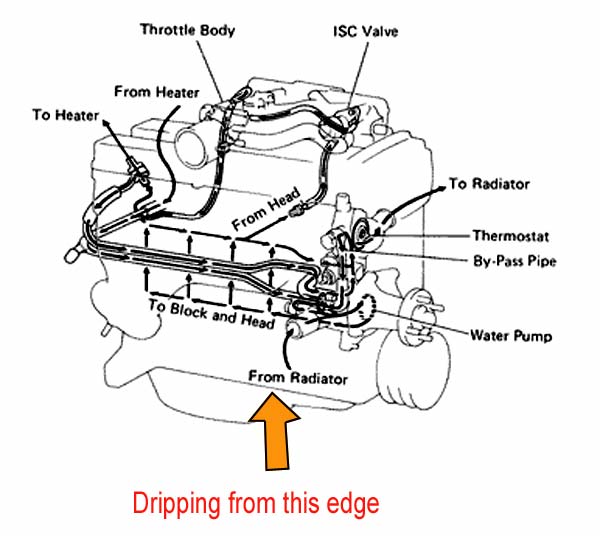 Throttle Body
ISC Valve
From Heater
To Heater
To Radiator
From Head
Thermostat
By-Pass Pipe
To Block and Head
Water Pump
From Radiator
Dripping from this edge